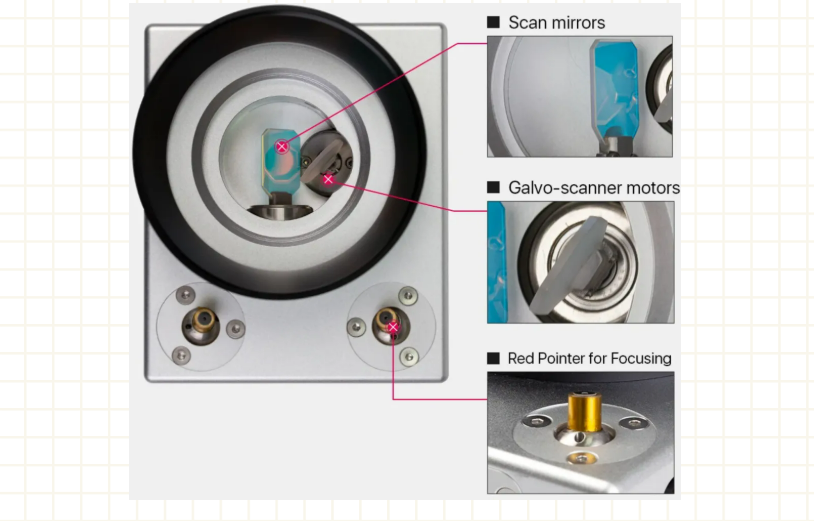 ■ Scan mirrors

■ Galvo-scanner motors

■ Red Pointer for Focusing