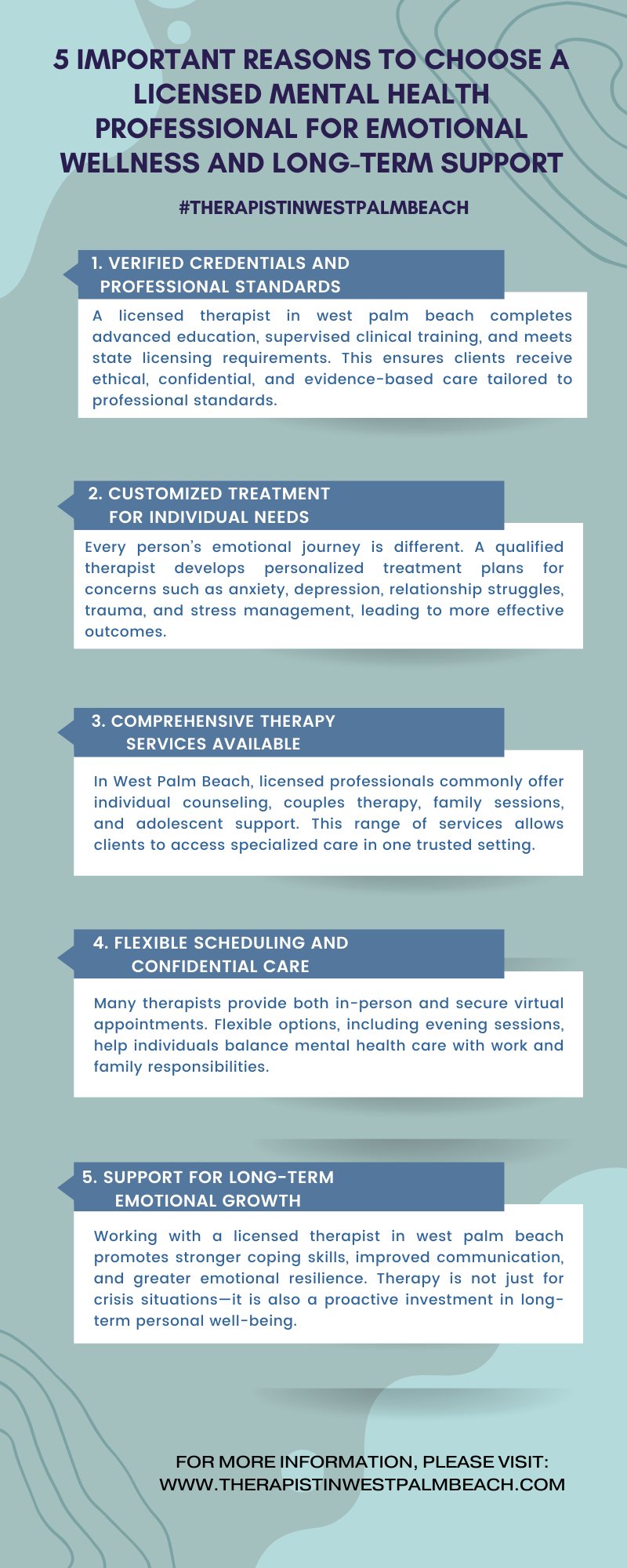 5 IMPORTANT REASONS TO CHOOSE A LICENSED MENTAL HEALTH PROFESSIONAL FOR EMOTIONAL WELLNESS AND LONG-TERM SUPPORT

#THERAPISTINWESTPALMBEACH

1. VERIFIED CREDENTIALS AND PROFESSIONAL STANDARDS

A licensed therapist in west palm beach completes advanced education, supervised clinical training, and meets state licensing requirements. This ensures clients receive ethical, confidential, and evidence-based care tailored to professional standards.

2. CUSTOMIZED TREATMENT FOR INDIVIDUAL NEEDS

Every person's emotional journey is different. A qualified therapist develops personalized treatment plans for concerns such as anxiety, depression, relationship struggles, trauma, and stress management, leading to more effective outcomes.

3. COMPREHENSIVE THERAPY SERVICES AVAILABLE

In West Palm Beach, licensed professionals commonly offer individual counseling, couples therapy, family sessions, and adolescent support. This range of services allows clients to access specialized care in one trusted setting.

4. FLEXIBLE SCHEDULING AND CONFIDENTIAL CARE

Many therapists provide both in-person and secure virtual appointments. Flexible options, including evening sessions, help individuals balance mental health care with work and family responsibilities.

5. SUPPORT FOR LONG-TERM EMOTIONAL GROWTH

Working with a licensed therapist in west palm beach promotes stronger coping skills, improved communication, and greater emotional resilience. Therapy is not just for crisis situations—it is also a proactive investment in long-term personal well-being.

FOR MORE INFORMATION, PLEASE VISIT:
WWW.THERAPISTINWESTPALMBEACH.COM