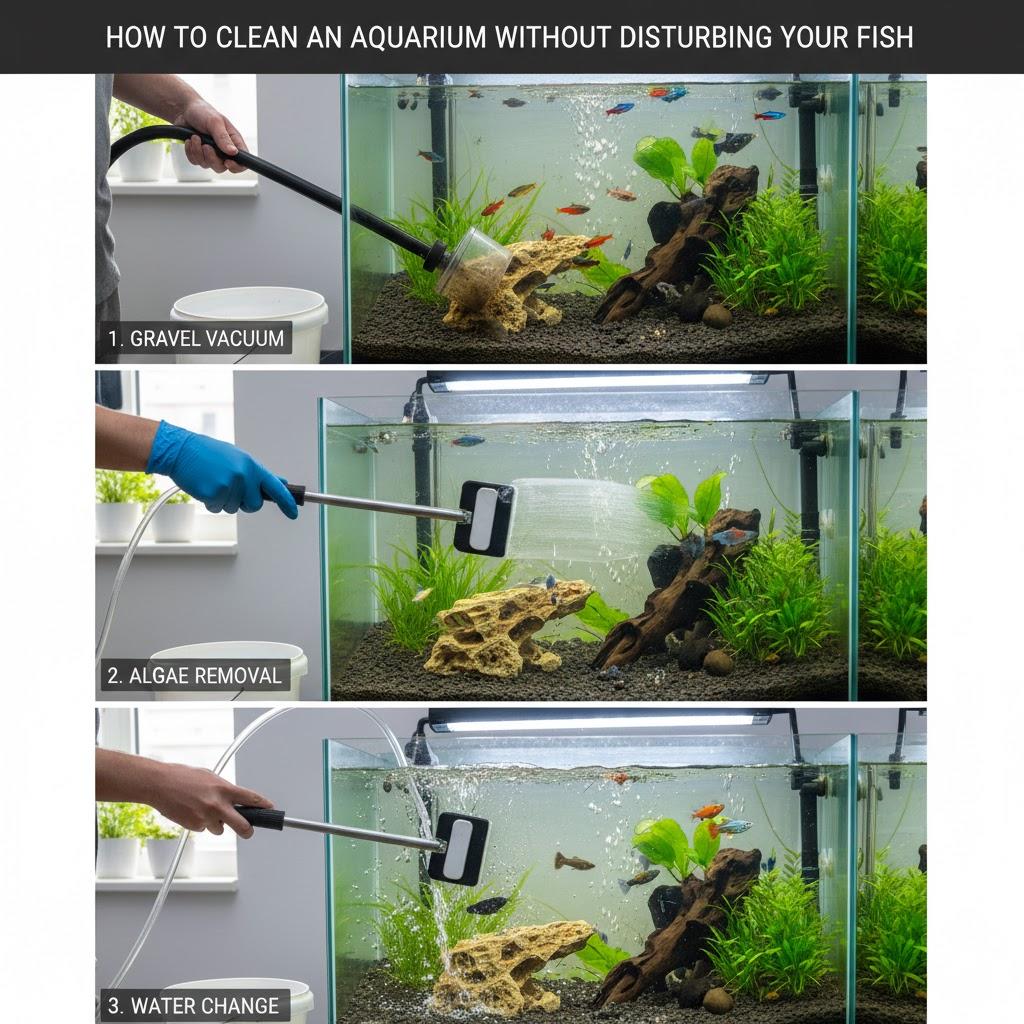 HOW TO CLEAN AN AQUARIUM WITHOUT DISTURBING YOUR FISH

1. GRAVEL VACUUM

2. ALGAE REMOVAL

3. WATER CHANGE